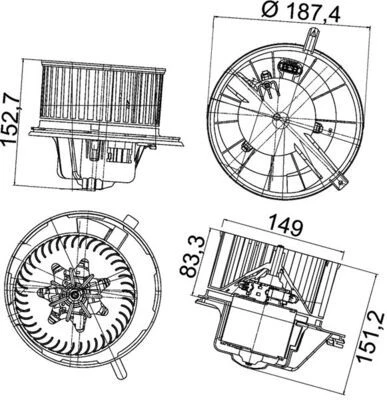 Ø 187,4

152,7

149

83,3

151,2